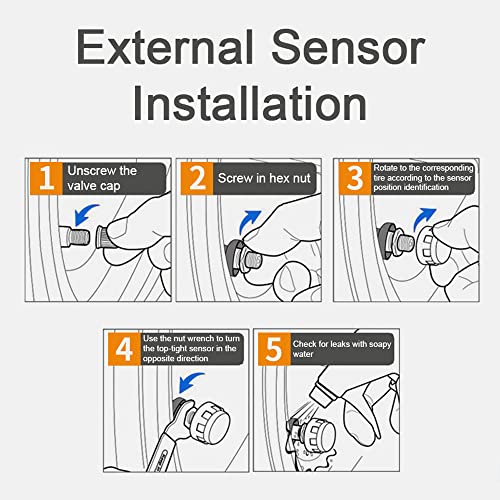 External Sensor Installation

1 Unscrew the valve cap

2 Screw in hex nut

3 Rotate to the corresponding tire according to the sensor position identification

4 Use the nut wrench to turn the top-tight sensor in the opposite direction

5 Check for leaks with soapy water