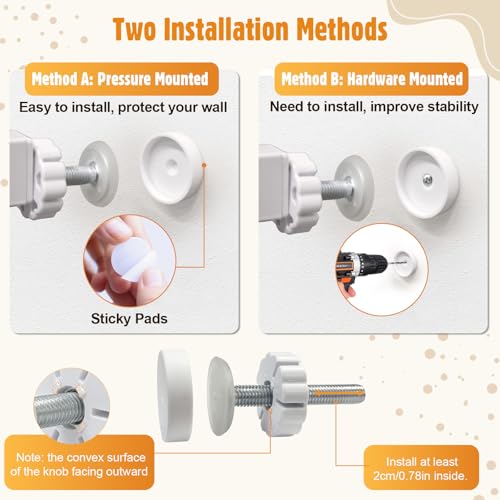 Two Installation Methods

Method A: Pressure Mounted

Easy to install, protect your wall

Sticky Pads

Method B: Hardware Mounted

Need to install, improve stability

Note: the convex surface of the knob facing outward

Install at least 2cm/0.78in inside.