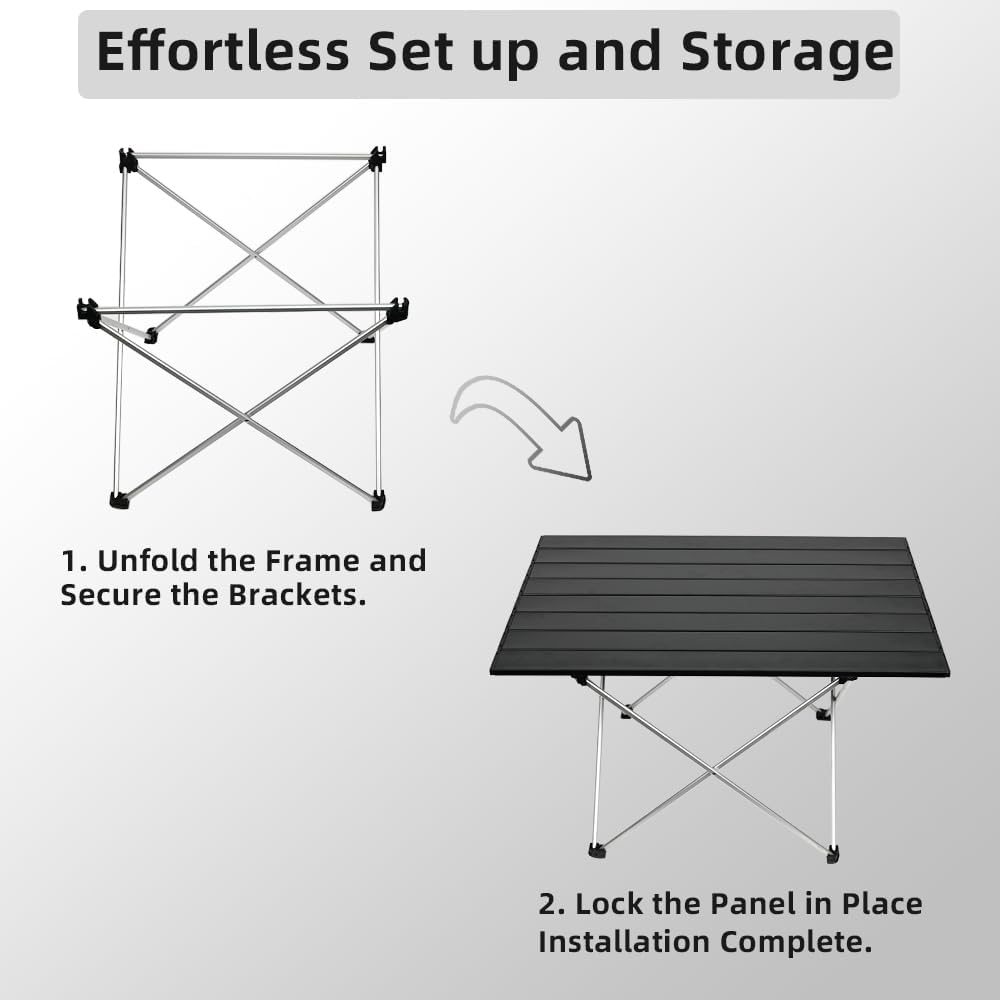 Effortless Set up and Storage

1. Unfold the Frame and Secure the Brackets.

2. Lock the Panel in Place Installation Complete.