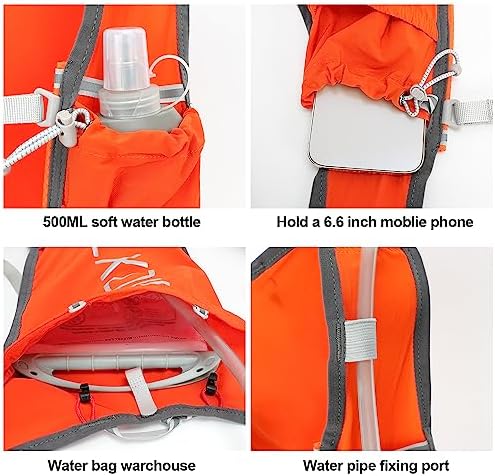 500ML soft water bottle

Hold a 6.6 inch moblie phone

Water bag warchouse

Water pipe fixing port