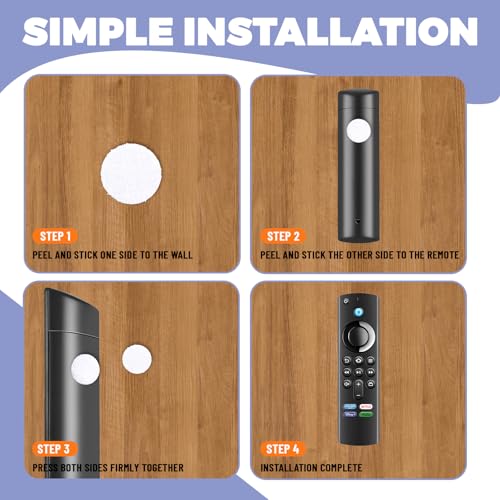 SIMPLE INSTALLATION

STEP 1
PEEL AND STICK ONE SIDE TO THE WALL

STEP 2
PEEL AND STICK THE OTHER SIDE TO THE REMOTE

STEP 3
PRESS BOTH SIDES FIRMLY TOGETHER

STEP 4
INSTALLATION COMPLETE