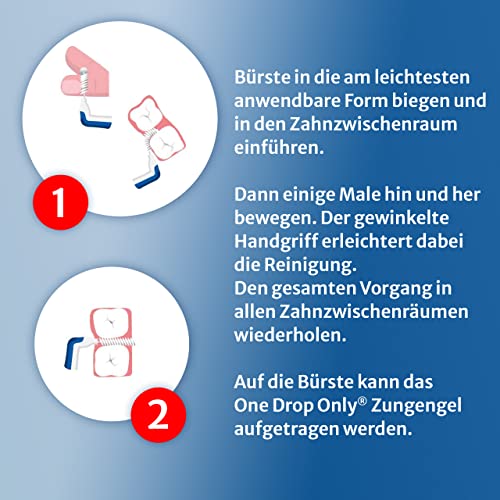 1

2

Bürste in die am leichtesten anwendbare Form biegen und in den Zahnzwischenraum einführen.

Dann einige Male hin und her bewegen. Der gewinkelte Handgriff erleichtert dabei die Reinigung.
Den gesamten Vorgang in allen Zahnzwischenräumen wiederholen.

Auf die Bürste kann das One Drop Only® Zungengel aufgetragen werden.