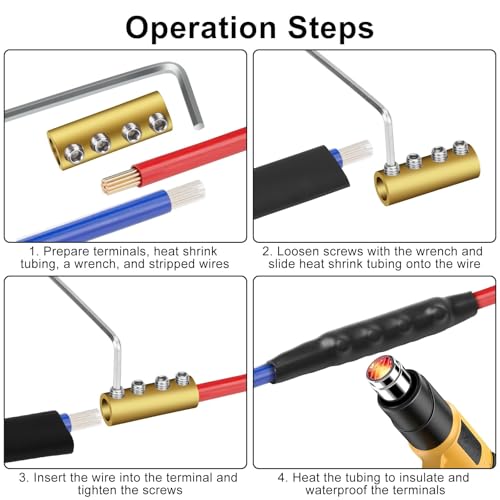 Operation Steps

1. Prepare terminals, heat shrink tubing, a wrench, and stripped wires

2. Loosen screws with the wrench and slide heat shrink tubing onto the wire

3. Insert the wire into the terminal and tighten the screws

4. Heat the tubing to insulate and waterproof the terminals