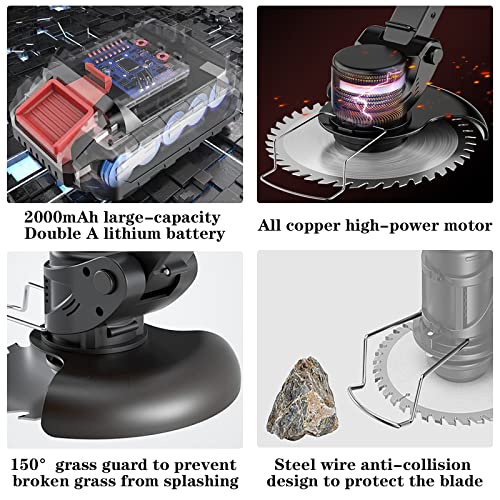 2000mAh large-capacity Double A lithium battery

All copper high-power motor

150° grass guard to prevent broken grass from splashing

Steel wire anti-collision design to protect the blade