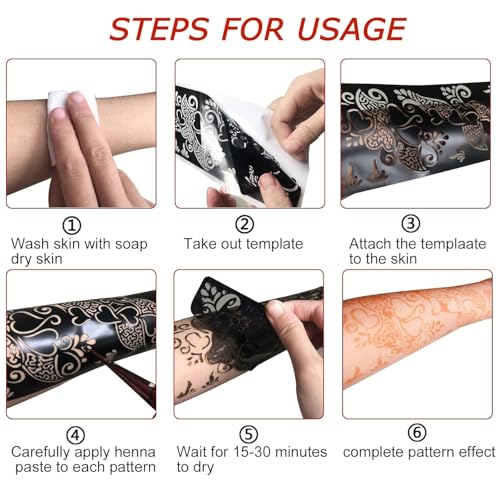 STEPS FOR USAGE

①
Wash skin with soap dry skin

②
Take out template

③
Attach the templaate to the skin

④
Carefully apply henna paste to each pattern

⑤
Wait for 15-30 minutes to dry

⑥
complete pattern effect