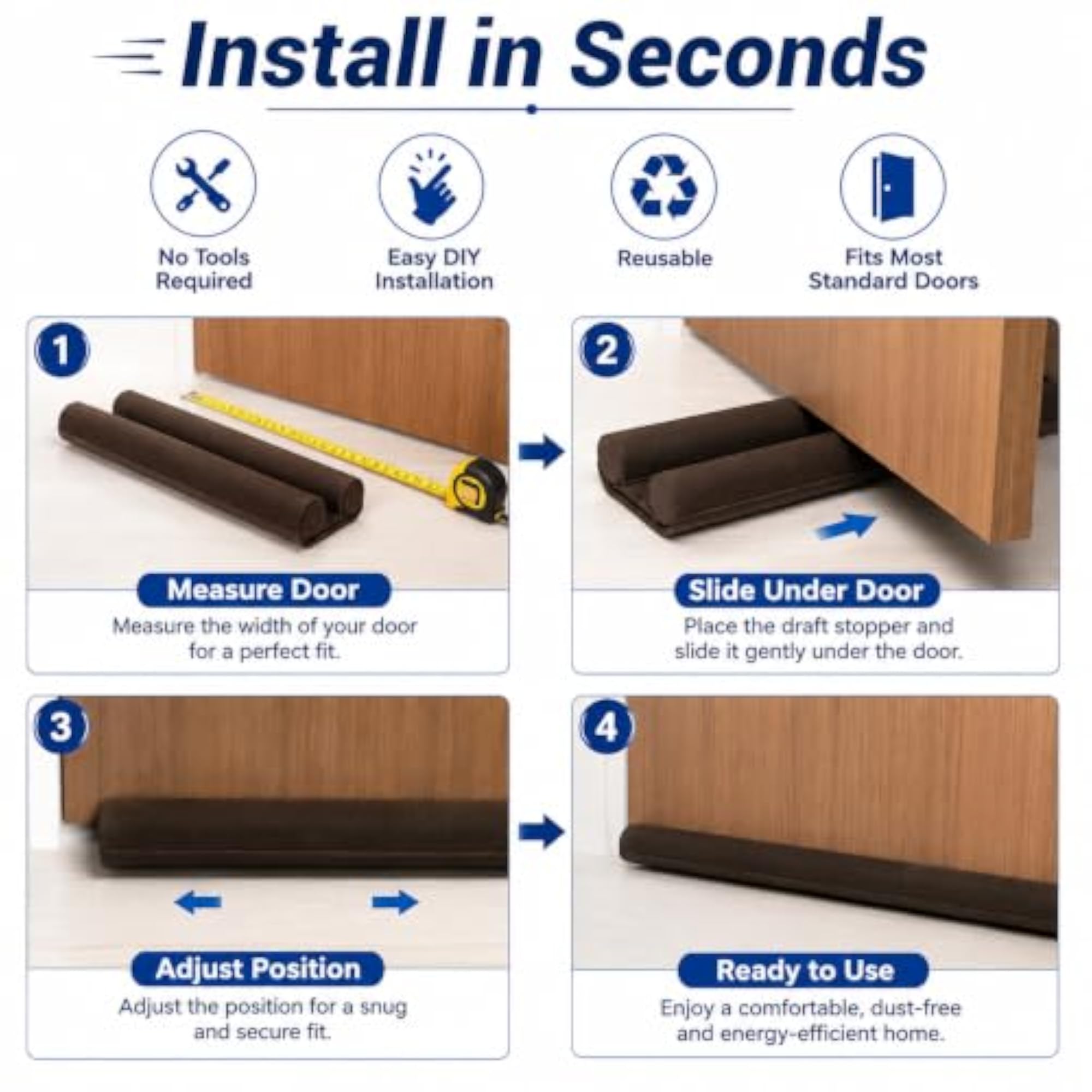 Install in Seconds

No Tools
Required

Easy DIY
Installation

Reusable

Fits Most
Standard Doors

1

Measure Door

Measure the width of your door for a perfect fit.

2

Slide Under Door

Place the draft stopper and slide it gently under the door.

3

Adjust Position

Adjust the position for a snug and secure fit.

4

Ready to Use

Enjoy a comfortable, dust-free and energy-efficient home.