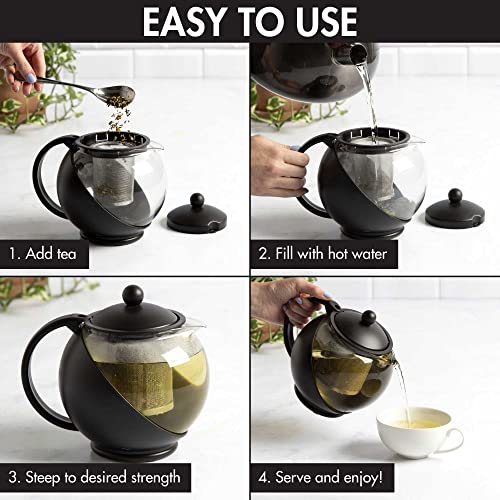 EASY TO USE

1. Add tea

2. Fill with hot water

3. Steep to desired strength

4. Serve and enjoy!