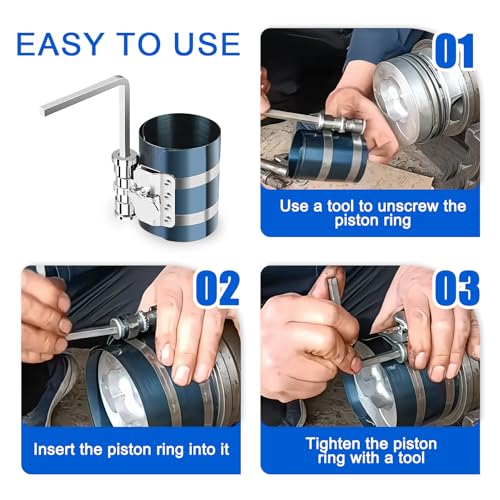 EASY TO USE

01

Use a tool to unscrew the piston ring

02

Insert the piston ring into it

03

Tighten the piston ring with a tool