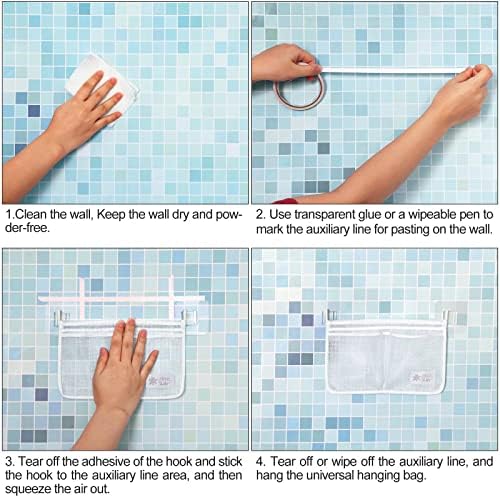 1.Clean the wall, Keep the wall dry and powder-free.

2. Use transparent glue or a wipeable pen to mark the auxiliary line for pasting on the wall.

3. Tear off the adhesive of the hook and stick the hook to the auxiliary line area, and then squeeze the air out.

4. Tear off or wipe off the auxiliary line, and hang the universal hanging bag.