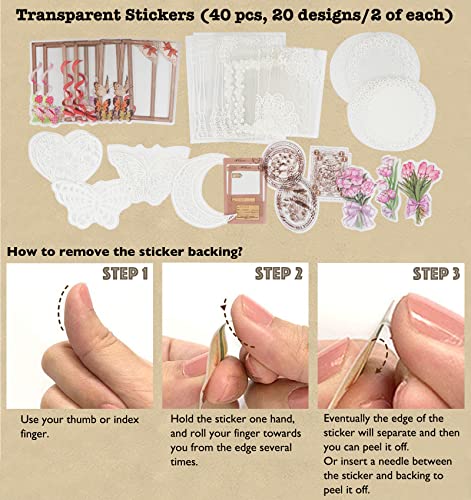 Transparent Stickers (40 pcs, 20 designs/2 of each)

How to remove the sticker backing?

STEP 1

Use your thumb or index finger.

STEP 2

Hold the sticker one hand, and roll your finger towards you from the edge several times.

STEP 3

Eventually the edge of the sticker will separate and then you can peel it off.
Or insert a needle between the sticker and backing to peel it off.