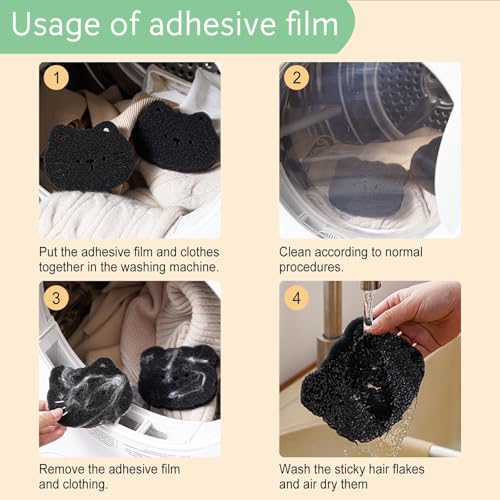 Usage of adhesive film

1

Put the adhesive film and clothes together in the washing machine.

2

Clean according to normal procedures.

3

Remove the adhesive film and clothing.

4

Wash the sticky hair flakes and air dry them