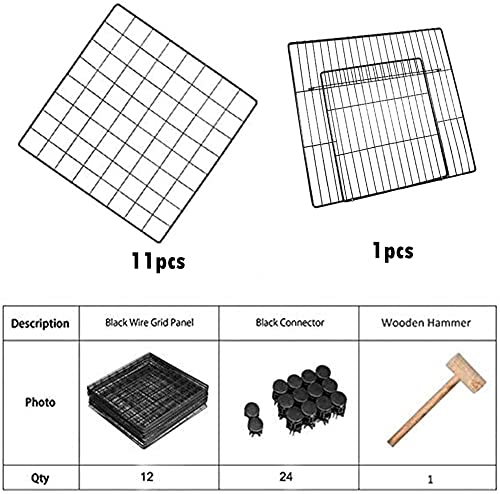 11pcs

1pcs

| Description | Black Wire Grid Panel | Black Connector | Wooden Hammer |
|---|---|---|---|
| Photo | | | |
| Qty | 12 | 24 | 1 |