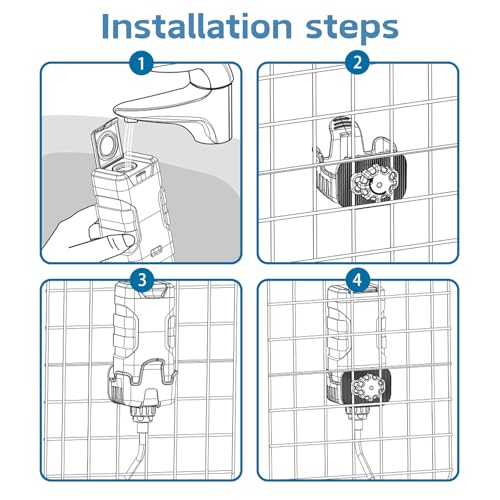 Installation steps

1

2

3

4