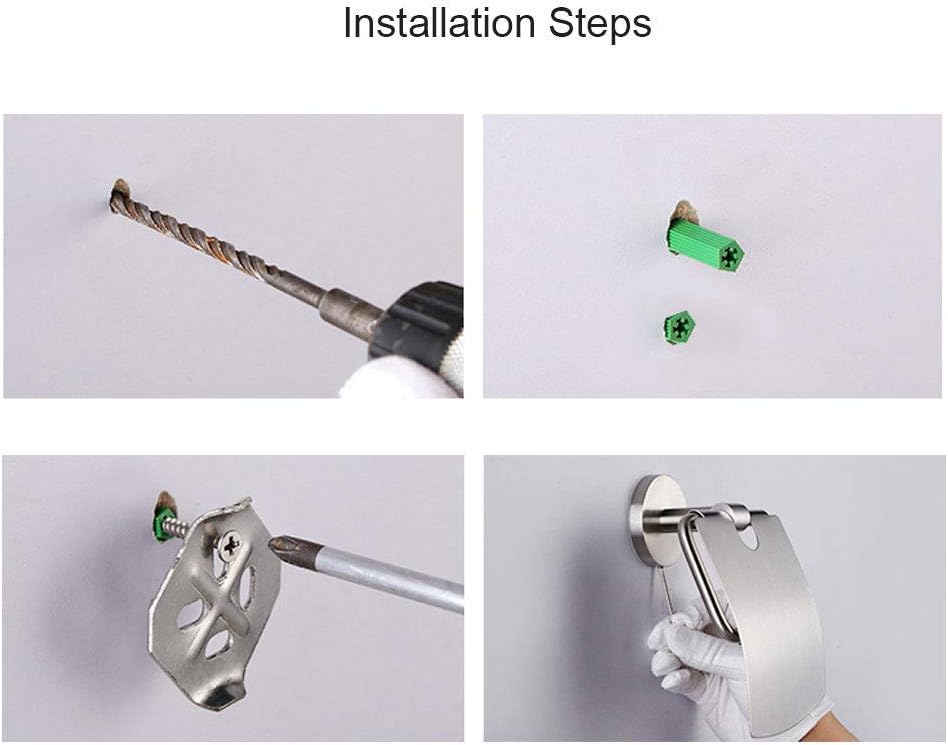 Installation Steps