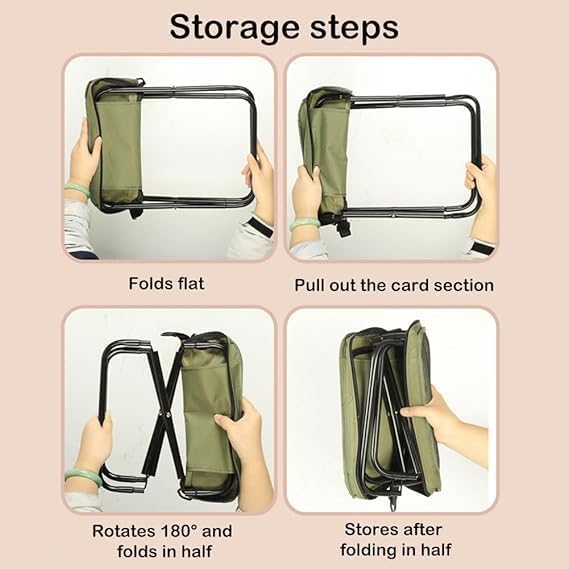 Storage steps

Folds flat

Pull out the card section

Rotates 180° and folds in half

Stores after folding in half