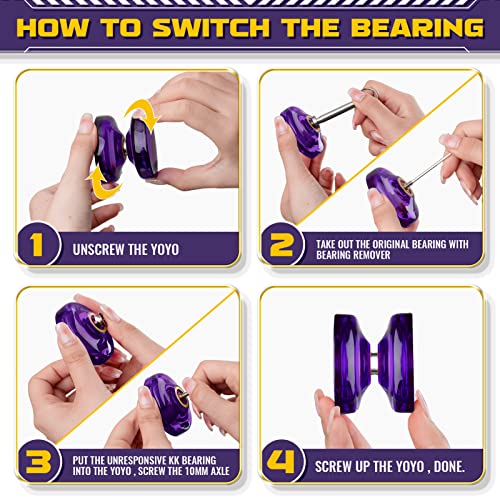 HOW TO SWITCH THE BEARING

1 UNSCREW THE YOYO

2 TAKE OUT THE ORIGINAL BEARING WITH BEARING REMOVER

3 PUT THE UNRESPONSIVE KK BEARING INTO THE YOYO , SCREW THE 10MM AXLE

4 SCREW UP THE YOYO , DONE.