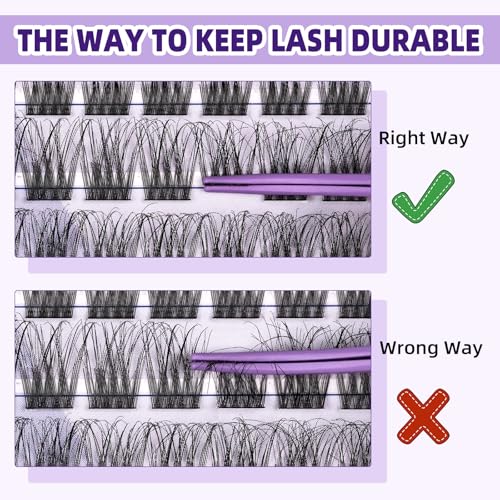 THE WAY TO KEEP LASH DURABLE

Right Way

Wrong Way