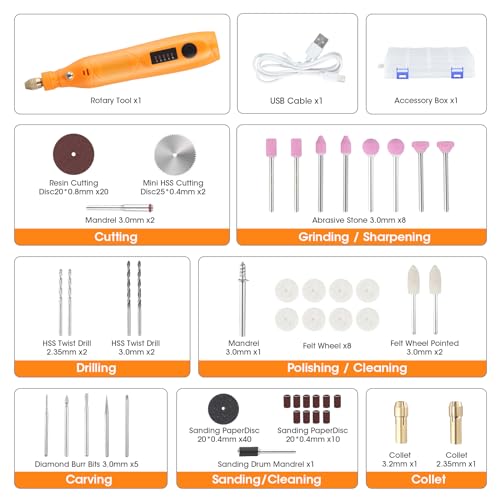 Rotary Tool x1

USB Cable x1

Accessory Box x1

Resin Cutting Disc20*0.8mm x20

Mini HSS Cutting Disc25*0.4mm x2

Mandrel 3.0mm x2

Cutting

Abrasive Stone 3.0mm x8

Grinding / Sharpening

HSS Twist Drill 2.35mm x2

HSS Twist Drill 3.0mm x2

Drilling

Mandrel 3.0mm x1

Felt Wheel x8

Felt Wheel Pointed 3.0mm x2

Polishing / Cleaning

Diamond Burr Bits 3.0mm x5

Carving

Sanding PaperDisc 20*0.4mm x40

Sanding PaperDisc 20*0.4mm x10

Sanding Drum Mandrel x1

Sanding/Cleaning

Collet 3.2mm x1

Collet 2.35mm x1

Collet