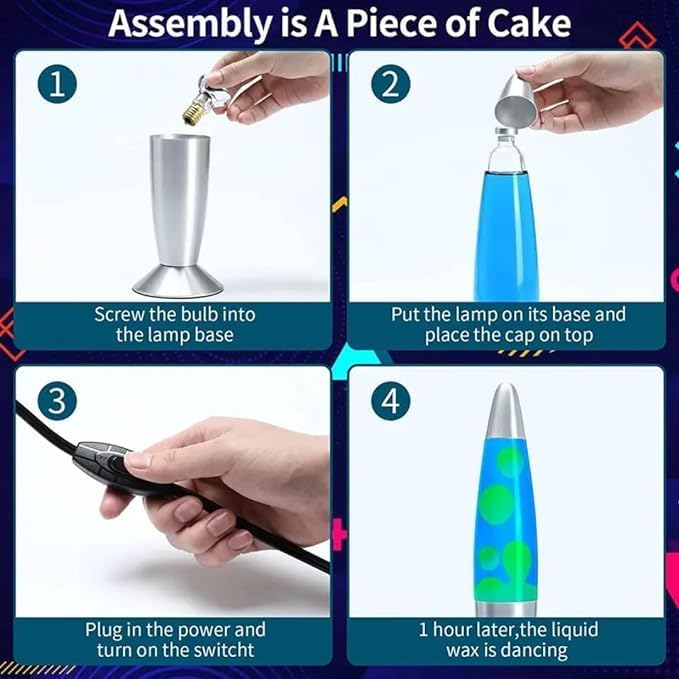 Assembly is A Piece of Cake

1

Screw the bulb into the lamp base

2

Put the lamp on its base and place the cap on top

3

Plug in the power and turn on the switcht

4

1 hour later,the liquid wax is dancing