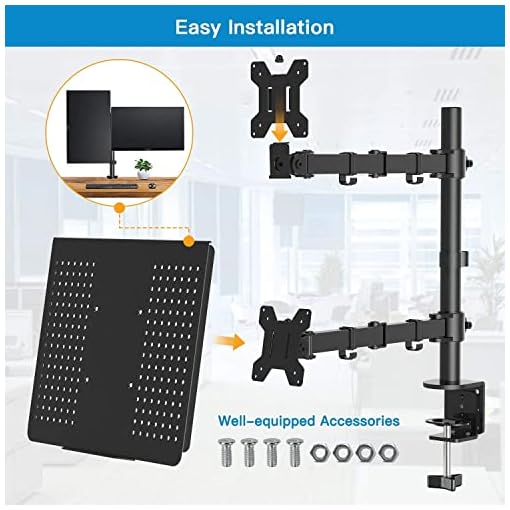 Easy Installation

Well-equipped Accessories