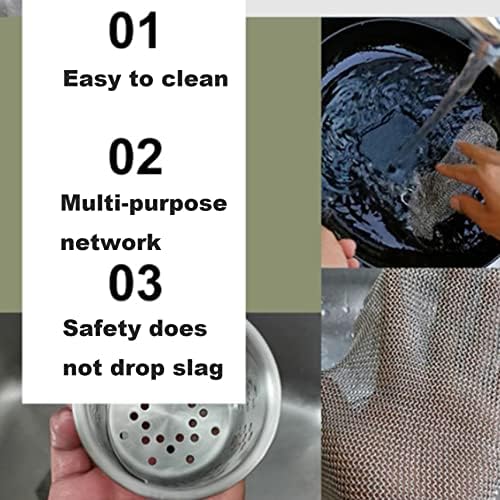 01
Easy to clean

02
Multi-purpose network

03
Safety does not drop slag