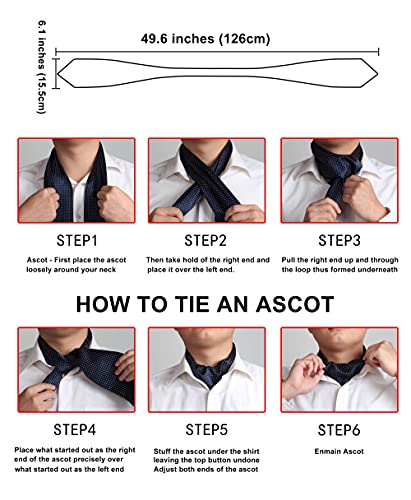 6.1 inches (15.5cm)

49.6 inches (126cm)

STEP1

Ascot - First place the ascot loosely around your neck

STEP2

Then take hold of the right end and place it over the left end.

STEP3

Pull the right end up and through the loop thus formed underneath

HOW TO TIE AN ASCOT

STEP4

Place what started out as the right end of the ascot precisely over what started out as the left end

STEP5

Stuff the ascot under the shirt leaving the top button undone Adjust both ends of the ascot

STEP6

Enmain Ascot