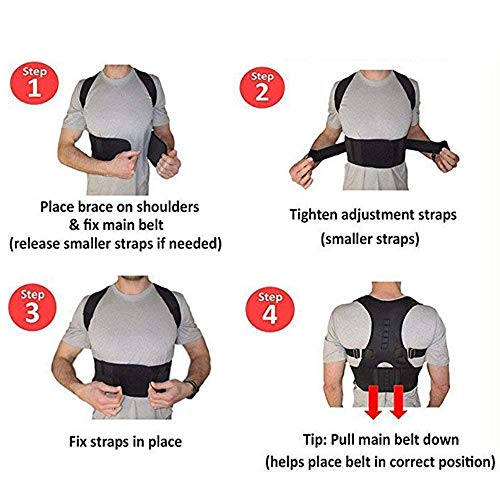 Step 1

Place brace on shoulders & fix main belt (release smaller straps if needed)

Step 2

Tighten adjustment straps (smaller straps)

Step 3

Fix straps in place

Step 4

Tip: Pull main belt down (helps place belt in correct position)