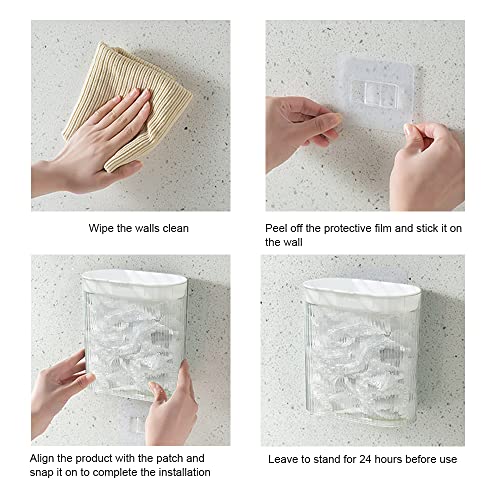 Wipe the walls clean

Peel off the protective film and stick it on the wall

Align the product with the patch and snap it on to complete the installation

Leave to stand for 24 hours before use