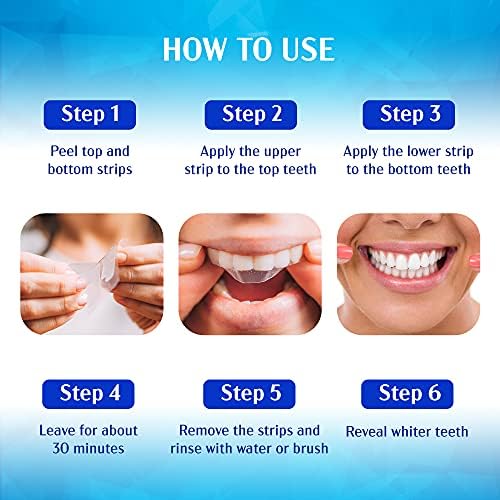 HOW TO USE

Step 1

Peel top and bottom strips

Step 2

Apply the upper strip to the top teeth

Step 3

Apply the lower strip to the bottom teeth

Step 4

Leave for about 30 minutes

Step 5

Remove the strips and rinse with water or brush

Step 6

Reveal whiter teeth