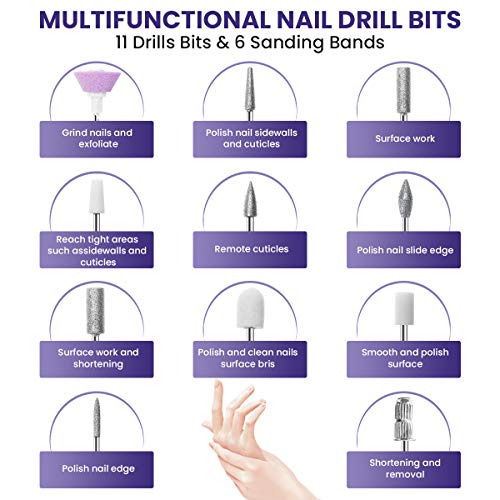 MULTIFUNCTIONAL NAIL DRILL BITS
11 Drills Bits & 6 Sanding Bands

Grind nails and exfoliate

Polish nail sidewalls and cuticles

Surface work

Reach tight areas such assidewalls and cuticles

Remote cuticles

Polish nail slide edge

Surface work and shortening

Polish and clean nails surface bris

Smooth and polish surface

Polish nail edge

Shortening and removal