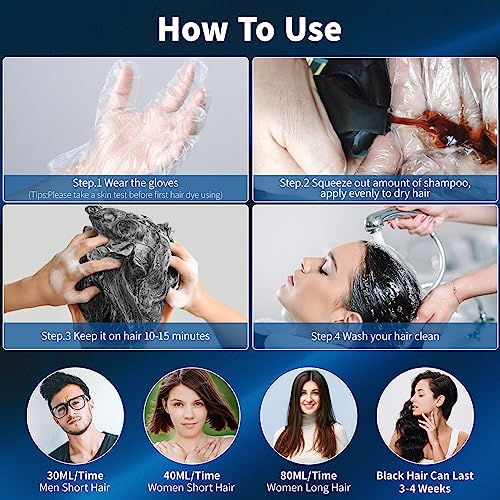 How To Use

Step.1 Wear the gloves
(Tips:Please take a skin test before first hair dye using)

Step.2 Squeeze out amount of shampoo, apply evenly to dry hair

Step.3 Keep it on hair 10-15 minutes

Step.4 Wash your hair clean

30ML/Time
Men Short Hair

40ML/Time
Women Short Hair

80ML/Time
Women Long Hair

Black Hair Can Last
3-4 Weeks