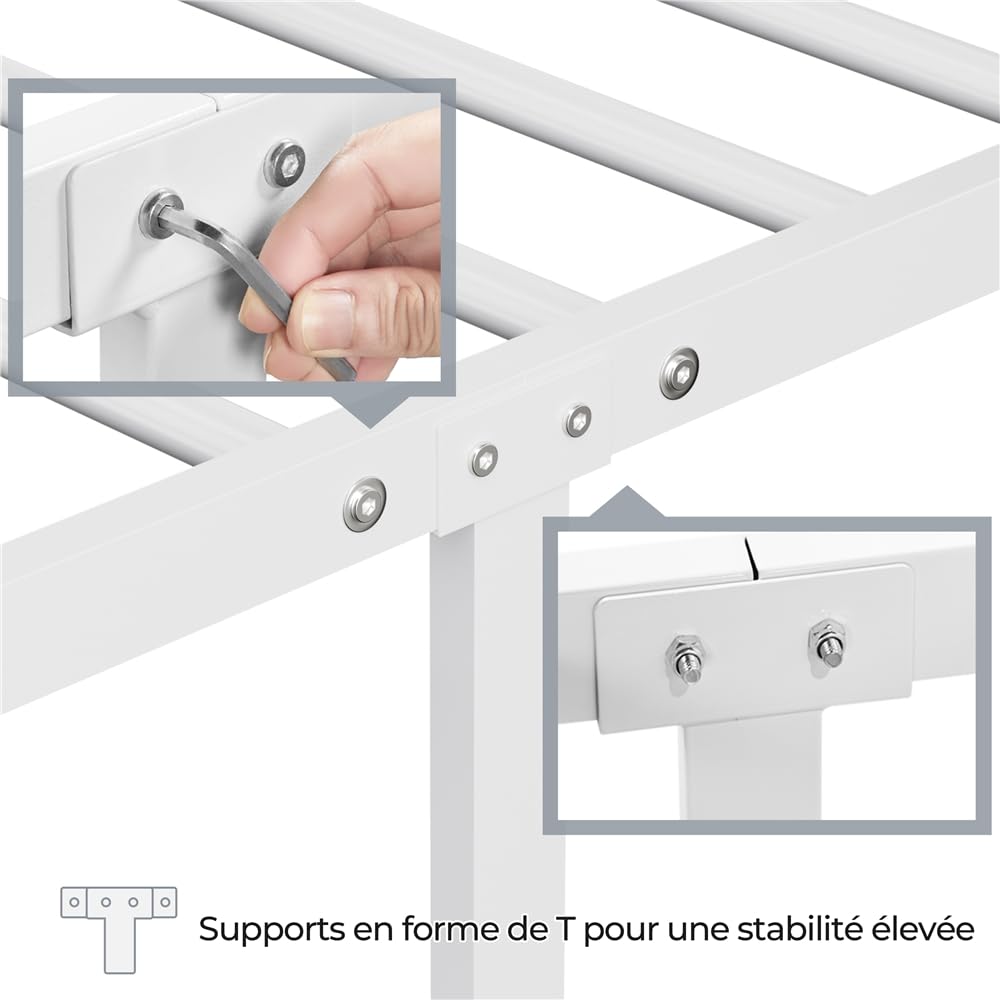 Supports en forme de T pour une stabilité élevée