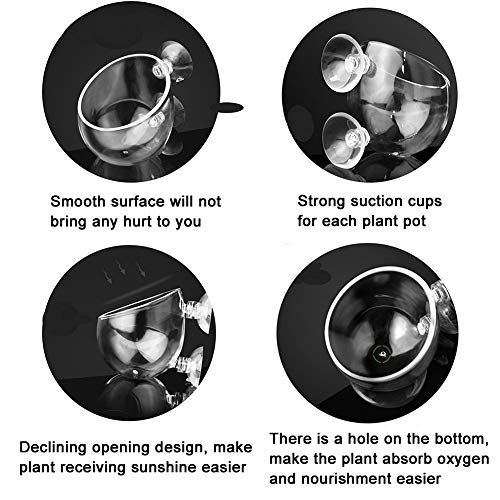 Smooth surface will not bring any hurt to you

Strong suction cups for each plant pot

Declining opening design, make plant receiving sunshine easier

There is a hole on the bottom, make the plant absorb oxygen and nourishment easier