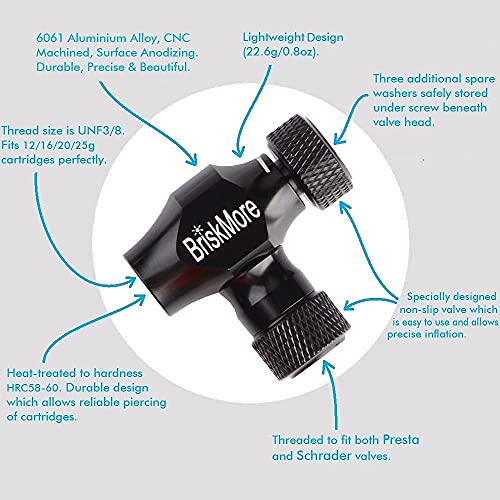 6061 Aluminium Alloy, CNC Machined, Surface Anodizing. Durable, Precise & Beautiful.

Lightweight Design (22.6g/0.8oz).

Three additional spare washers safely stored under screw beneath valve head.

Thread size is UNF3/8. Fits 12/16/20/25g cartridges perfectly.

BriskMore

Specially designed non-slip valve which is easy to use and allows precise inflation.

Heat-treated to hardness HRC58-60. Durable design which allows reliable piercing of cartridges.

Threaded to fit both Presta and Schrader valves.