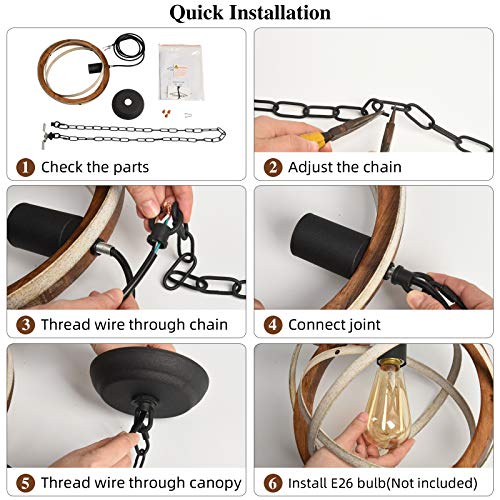 Quick Installation

1 Check the parts

2 Adjust the chain

3 Thread wire through chain

4 Connect joint

5 Thread wire through canopy

6 Install E26 bulb(Not included)