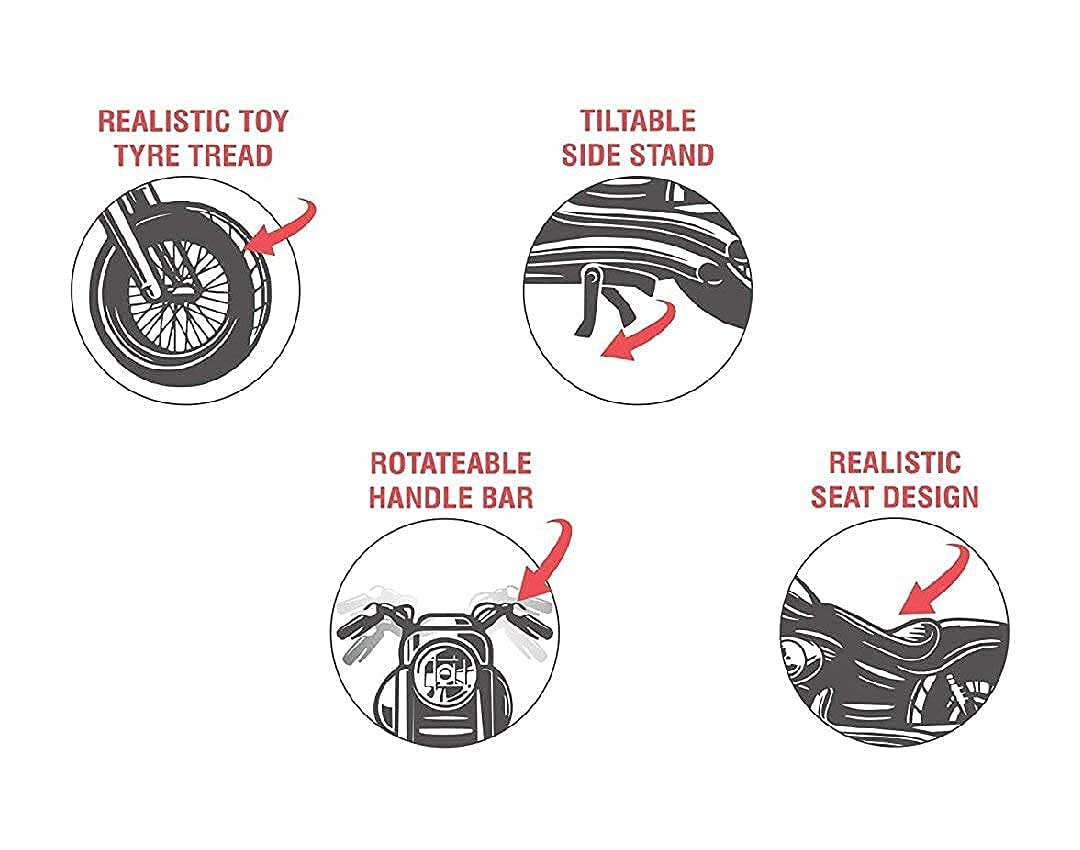 REALISTIC TOY TYRE TREAD

TILTABLE SIDE STAND

ROTATEABLE HANDLE BAR

REALISTIC SEAT DESIGN