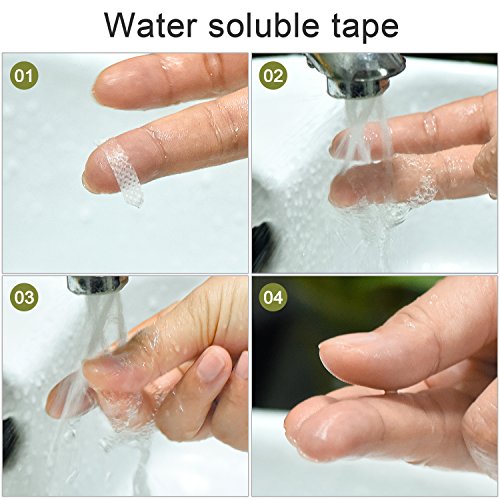 Water soluble tape

01

02

03

04