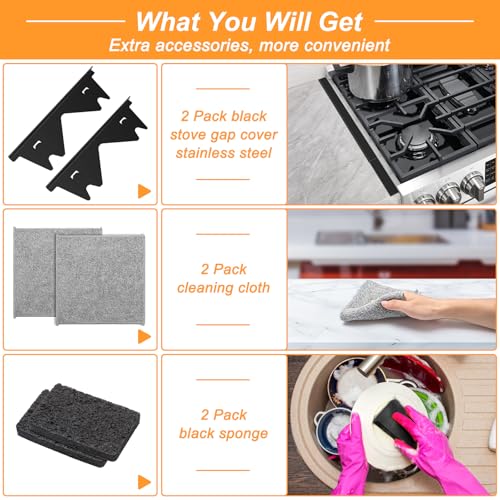 What You Will Get
Extra accessories, more convenient

2 Pack black stove gap cover stainless steel

2 Pack cleaning cloth

2 Pack black sponge