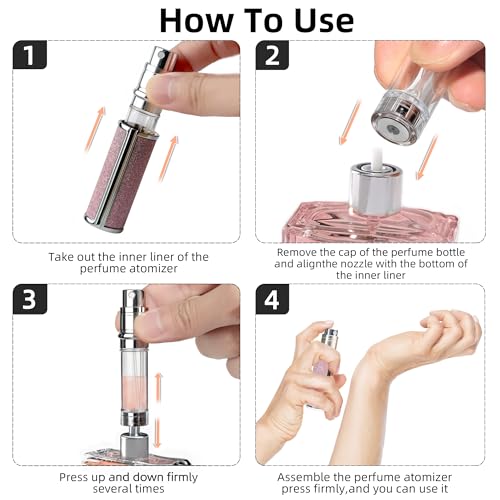 How To Use

1

Take out the inner liner of the perfume atomizer

2

Remove the cap of the perfume bottle and alignthe nozzle with the bottom of the inner liner

3

Press up and down firmly several times

4

Assemble the perfume atomizer press firmly,and you can use it