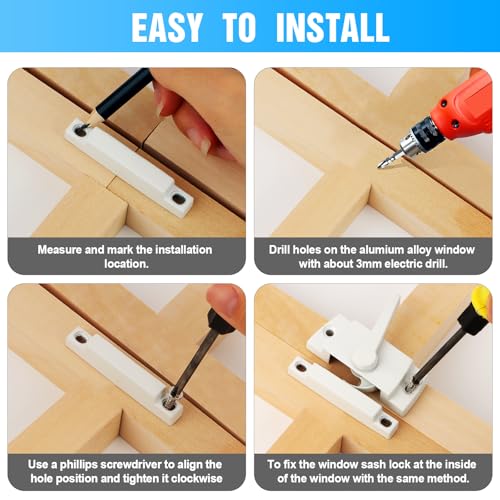 EASY TO INSTALL

Measure and mark the installation location.

Drill holes on the alumium alloy window with about 3mm electric drill.

Use a phillips screwdriver to align the hole position and tighten it clockwise

To fix the window sash lock at the inside of the window with the same method.