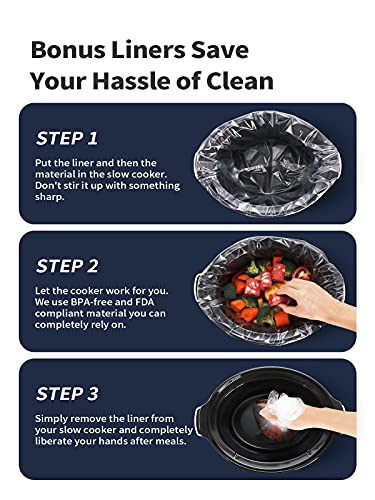 Bonus Liners Save Your Hassle of Clean

STEP 1

Put the liner and then the material in the slow cooker. Don't stir it up with something sharp.

STEP 2

Let the cooker work for you. We use BPA-free and FDA compliant material you can completely rely on.

STEP 3

Simply remove the liner from your slow cooker and completely liberate your hands after meals.