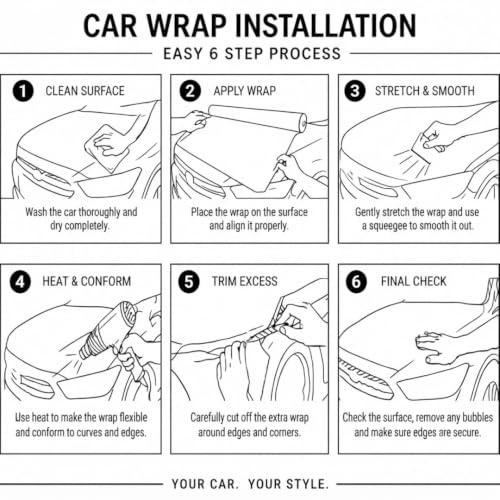 CAR WRAP INSTALLATION

EASY 6 STEP PROCESS

1 CLEAN SURFACE

Wash the car thoroughly and dry completely.

2 APPLY WRAP

Place the wrap on the surface and align it properly.

3 STRETCH & SMOOTH

Gently stretch the wrap and use a squeegee to smooth it out.

4 HEAT & CONFORM

Use heat to make the wrap flexible and conform to curves and edges.

5 TRIM EXCESS

Carefully cut off the extra wrap around edges and corners.

6 FINAL CHECK

Check the surface, remove any bubbles and make sure edges are secure.

YOUR CAR. YOUR STYLE.