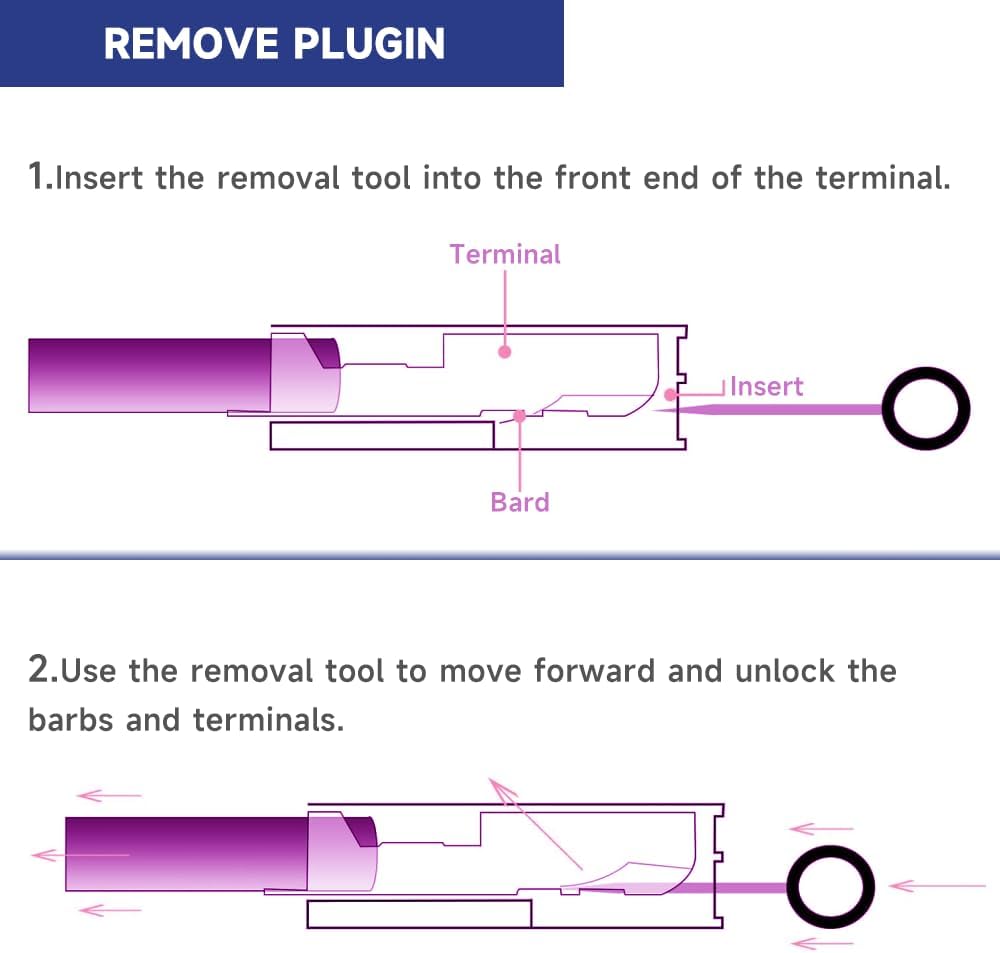 REMOVE PLUGIN

1.Insert the removal tool into the front end of the terminal.

Terminal

Insert

Bard

2.Use the removal tool to move forward and unlock the barbs and terminals.