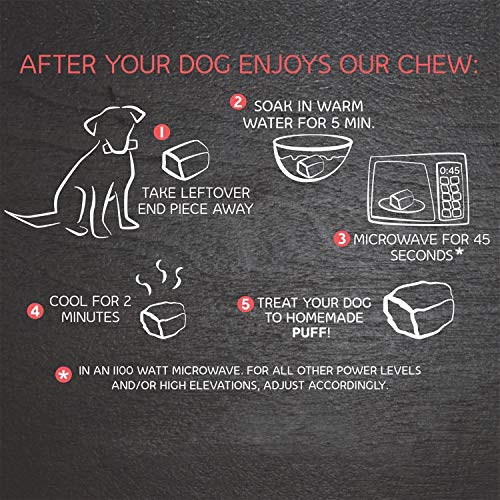 AFTER YOUR DOG ENJOYS OUR CHEW:

1 TAKE LEFTOVER END PIECE AWAY

2 SOAK IN WARM WATER FOR 5 MIN.

0:45

3 MICROWAVE FOR 45 SECONDS*

4 COOL FOR 2 MINUTES

5 TREAT YOUR DOG TO HOMEMADE PUFF!

* IN AN 1100 WATT MICROWAVE. FOR ALL OTHER POWER LEVELS AND/OR HIGH ELEVATIONS, ADJUST ACCORDINGLY.