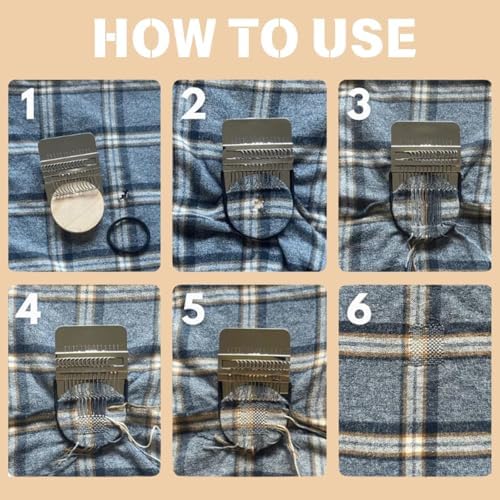 HOW TO USE

1

2

3

4

5

6