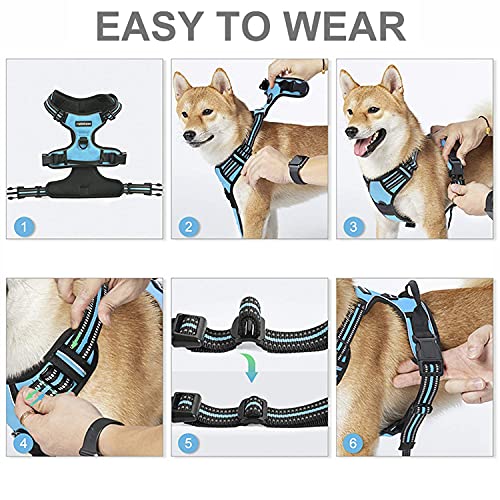 EASY TO WEAR

1

2

3

4

5

6