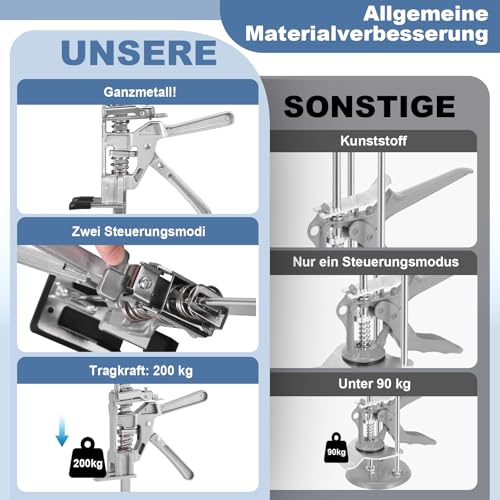 Allgemeine Materialverbesserung

UNSERE

Ganzmetall!

Zwei Steuerungsmodi

Tragkraft: 200 kg

200kg

SONSTIGE

Kunststoff

Nur ein Steuerungsmodus

Unter 90 kg

90kg