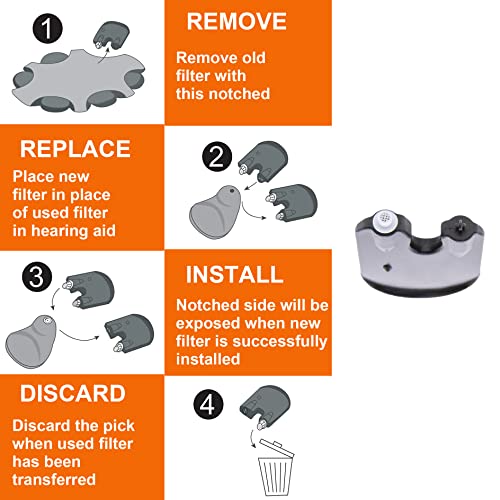 1

REMOVE

Remove old filter with this notched

REPLACE

Place new filter in place of used filter in hearing aid

2

3

INSTALL

Notched side will be exposed when new filter is successfully installed

DISCARD

Discard the pick when used filter has been transferred

4