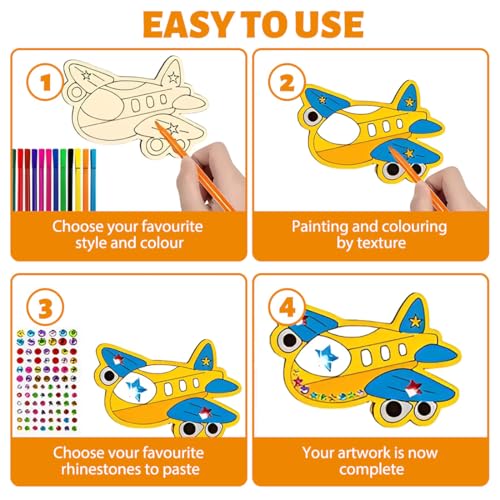 EASY TO USE

1

Choose your favourite style and colour

2

Painting and colouring by texture

3

Choose your favourite rhinestones to paste

4

Your artwork is now complete