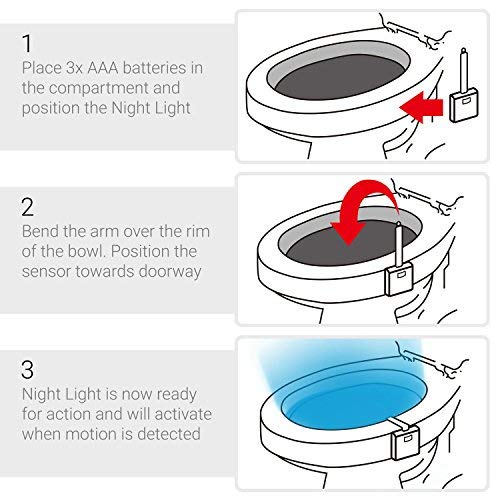 1
Place 3x AAA batteries in the compartment and position the Night Light

2
Bend the arm over the rim of the bowl. Position the sensor towards doorway

3
Night Light is now ready for action and will activate when motion is detected